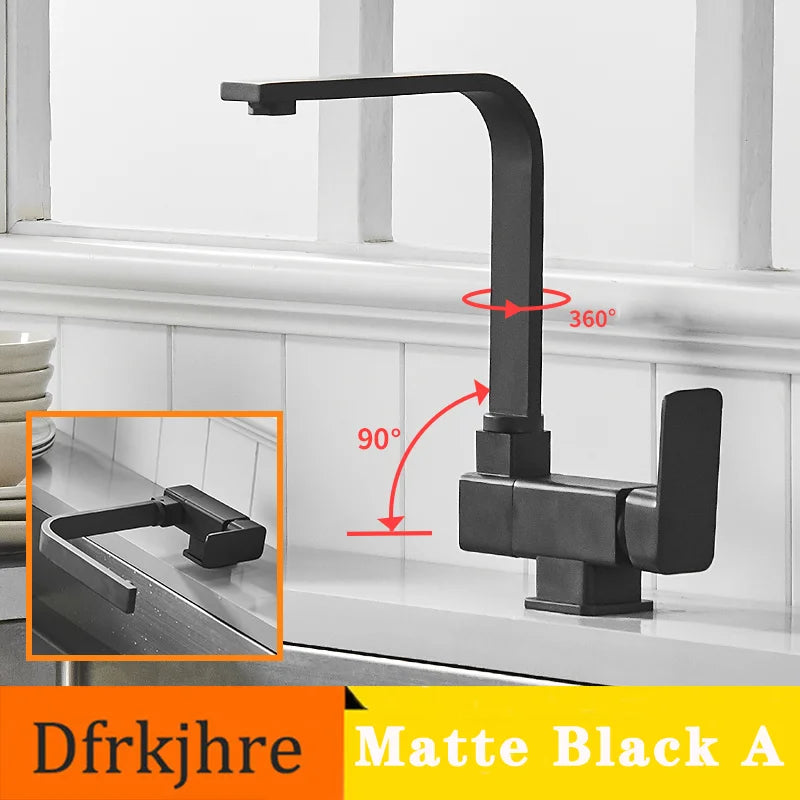 360°

90°

Dfrkjhre

Matte Black A