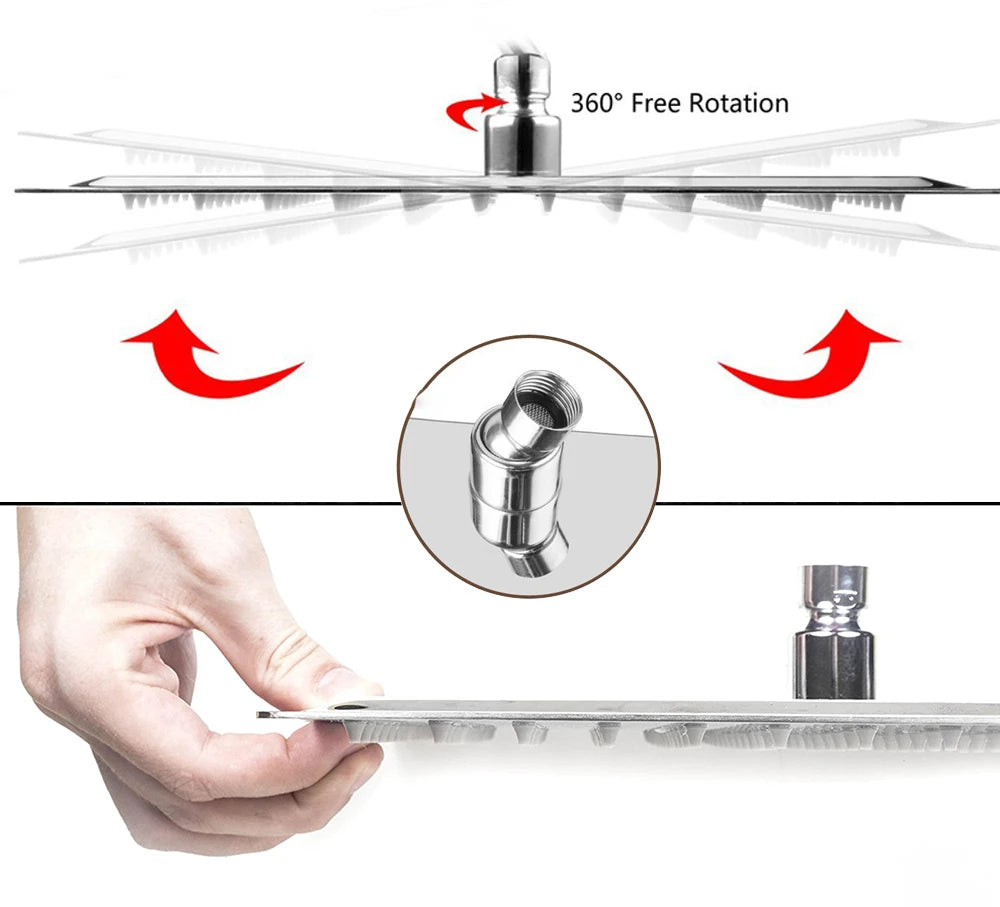 360° Free Rotation