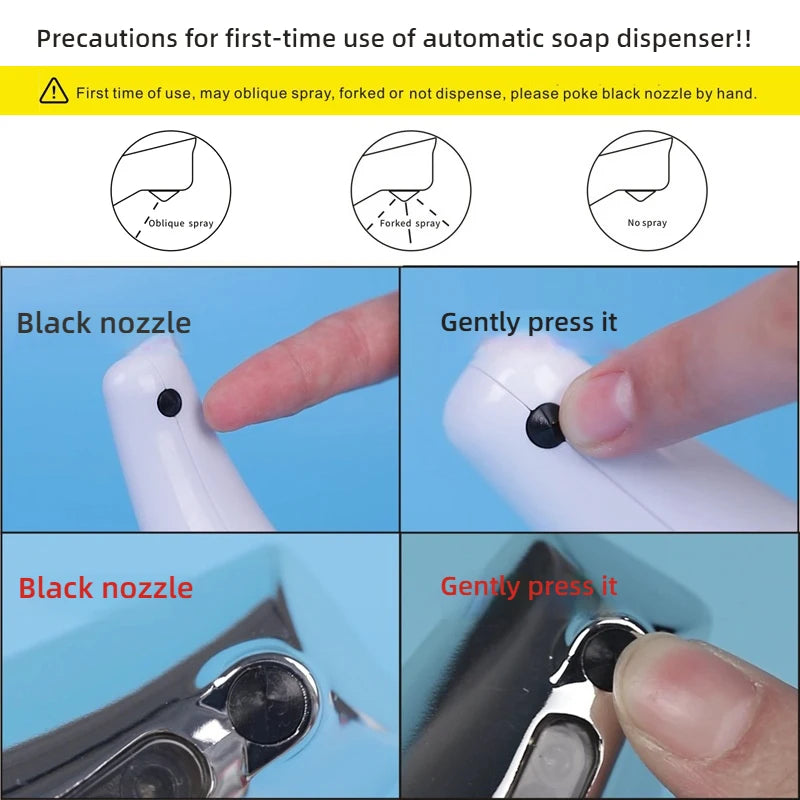 Precautions for first-time use of automatic soap dispenser!!

First time of use, may oblique spray, forked or not dispense, please poke black nozzle by hand.

Oblique spray

Forked spray

No spray

Black nozzle

Gently press it

Black nozzle

Gently press it