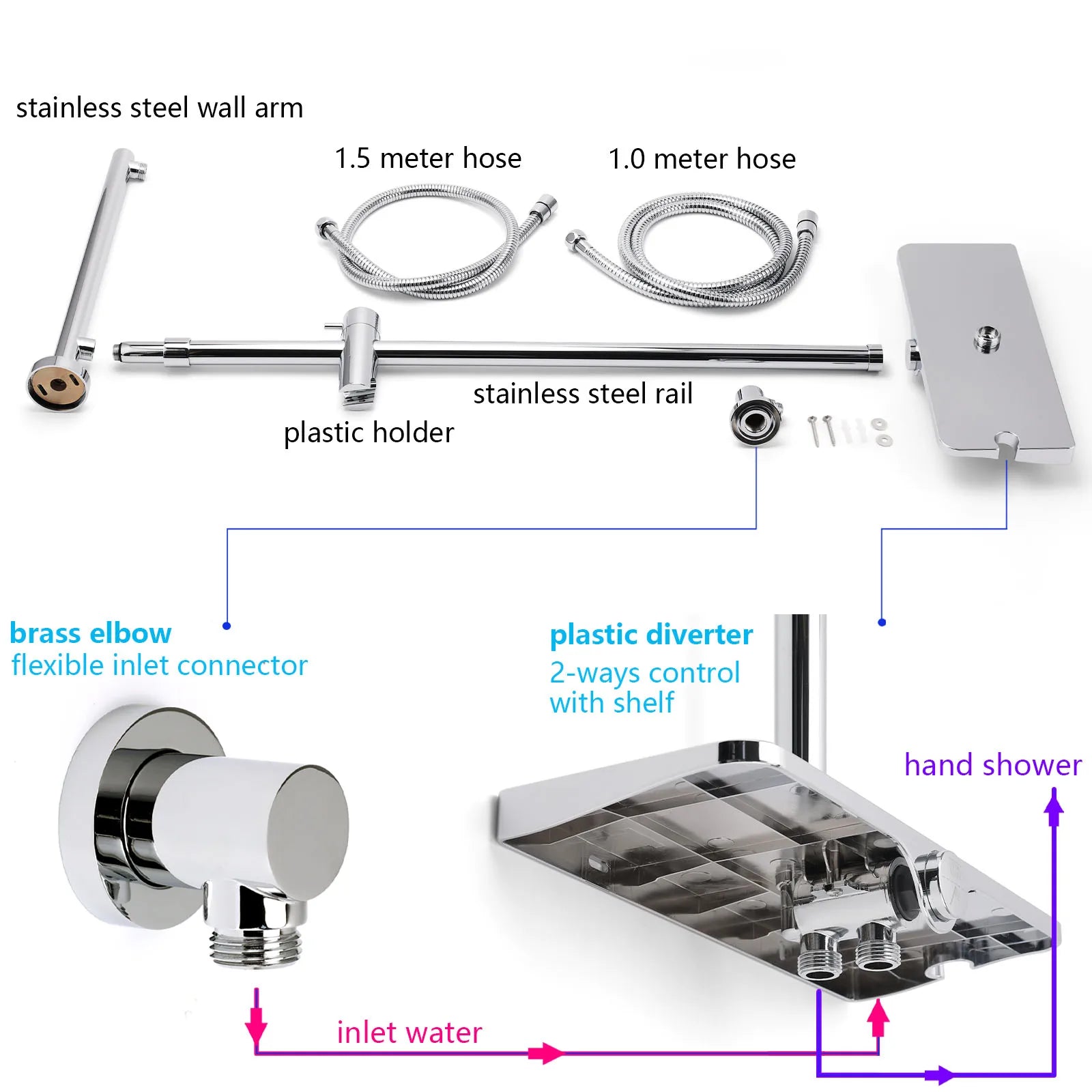 stainless steel wall arm

1.5 meter hose

1.0 meter hose

stainless steel rail

plastic holder

brass elbow
flexible inlet connector

plastic diverter
2-ways control with shelf

hand shower

inlet water