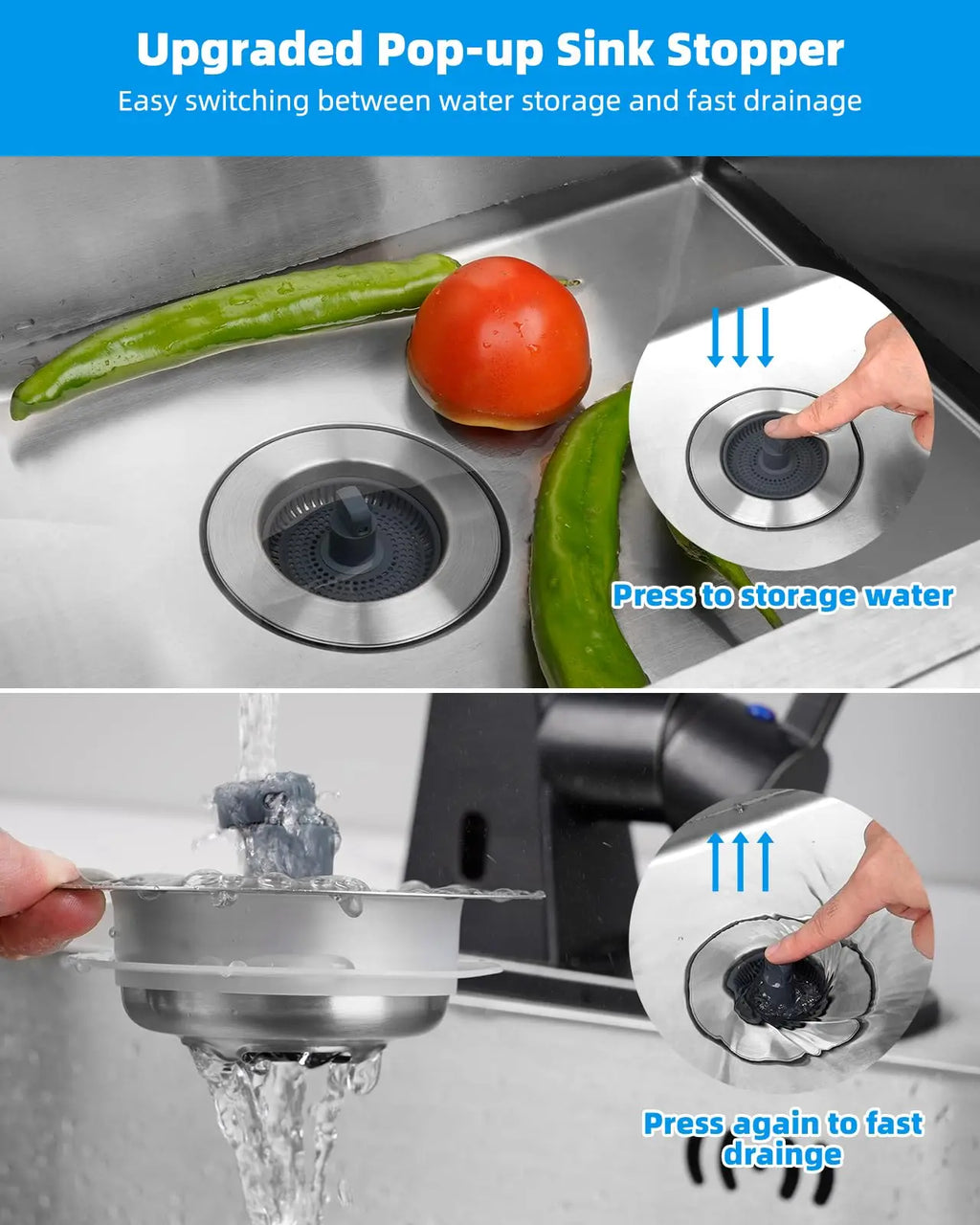 Upgraded Pop-up Sink Stopper
Easy switching between water storage and fast drainage

Press to storage water

Press again to fast drainge