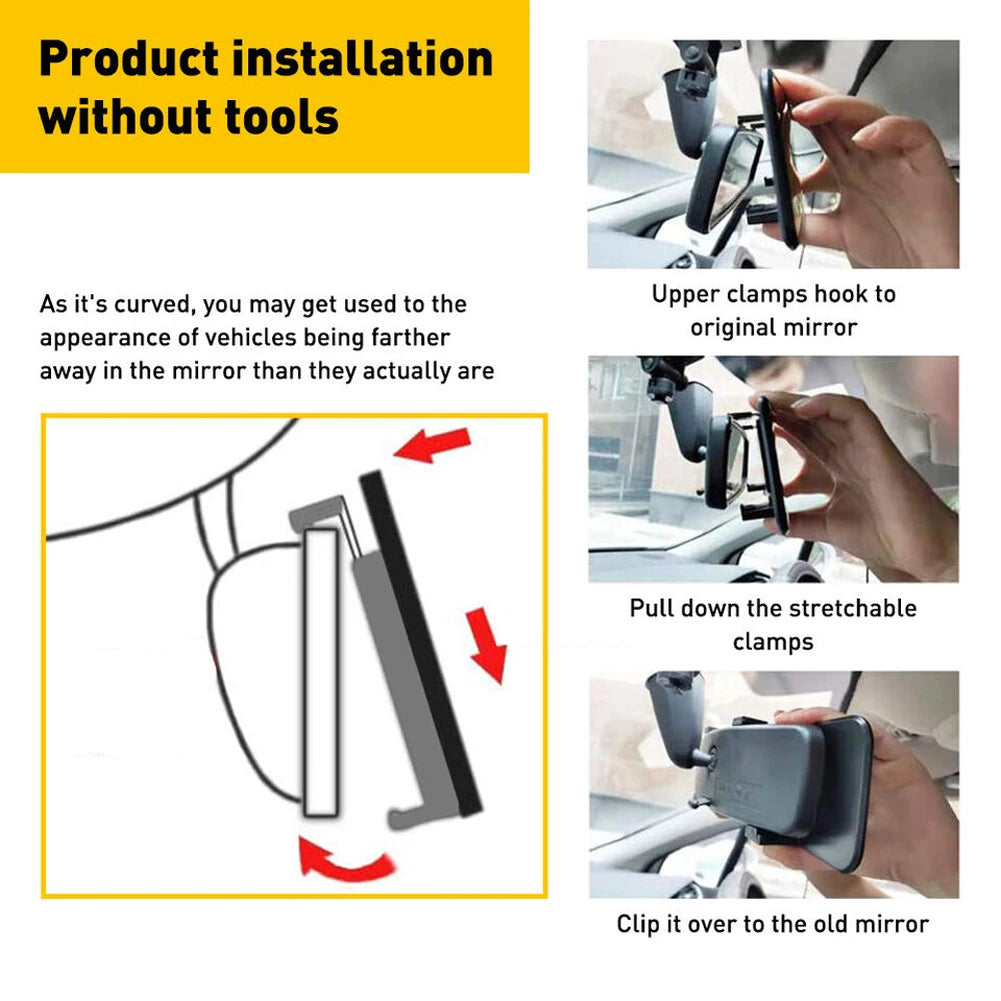 Product installation without tools

As it's curved, you may get used to the appearance of vehicles being farther away in the mirror than they actually are

Upper clamps hook to original mirror

Pull down the stretchable clamps

Clip it over to the old mirror