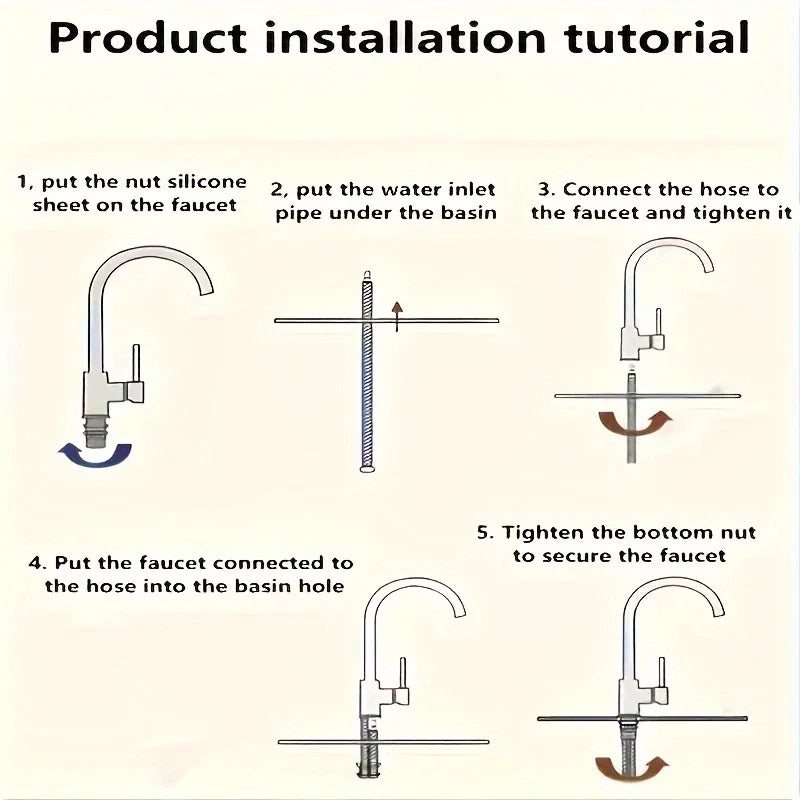 Product installation tutorial

1, put the nut silicone sheet on the faucet

2, put the water inlet pipe under the basin

3. Connect the hose to the faucet and tighten it

4. Put the faucet connected to the hose into the basin hole

5. Tighten the bottom nut to secure the faucet