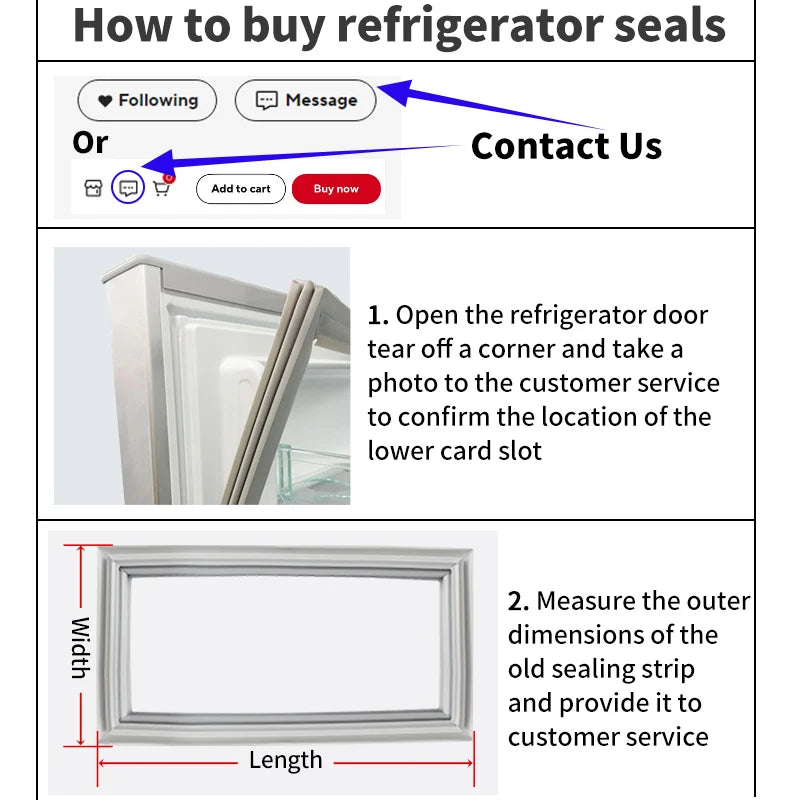 How to buy refrigerator seals

Following Message

Or

Contact Us

Add to cart Buy now

1. Open the refrigerator door tear off a corner and take a photo to the customer service to confirm the location of the lower card slot

Width

Length

2. Measure the outer dimensions of the old sealing strip and provide it to customer service