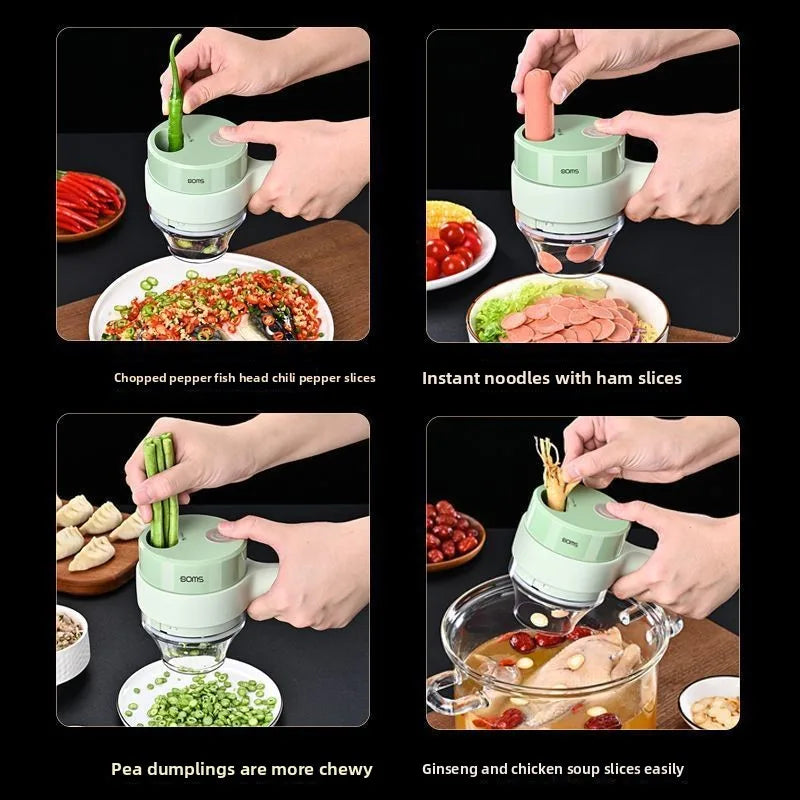 BOMS

Chopped pepper fish head chili pepper slices

BOMS

Instant noodles with ham slices

BOMS

Pea dumplings are more chewy

BOMS

Ginseng and chicken soup slices easily