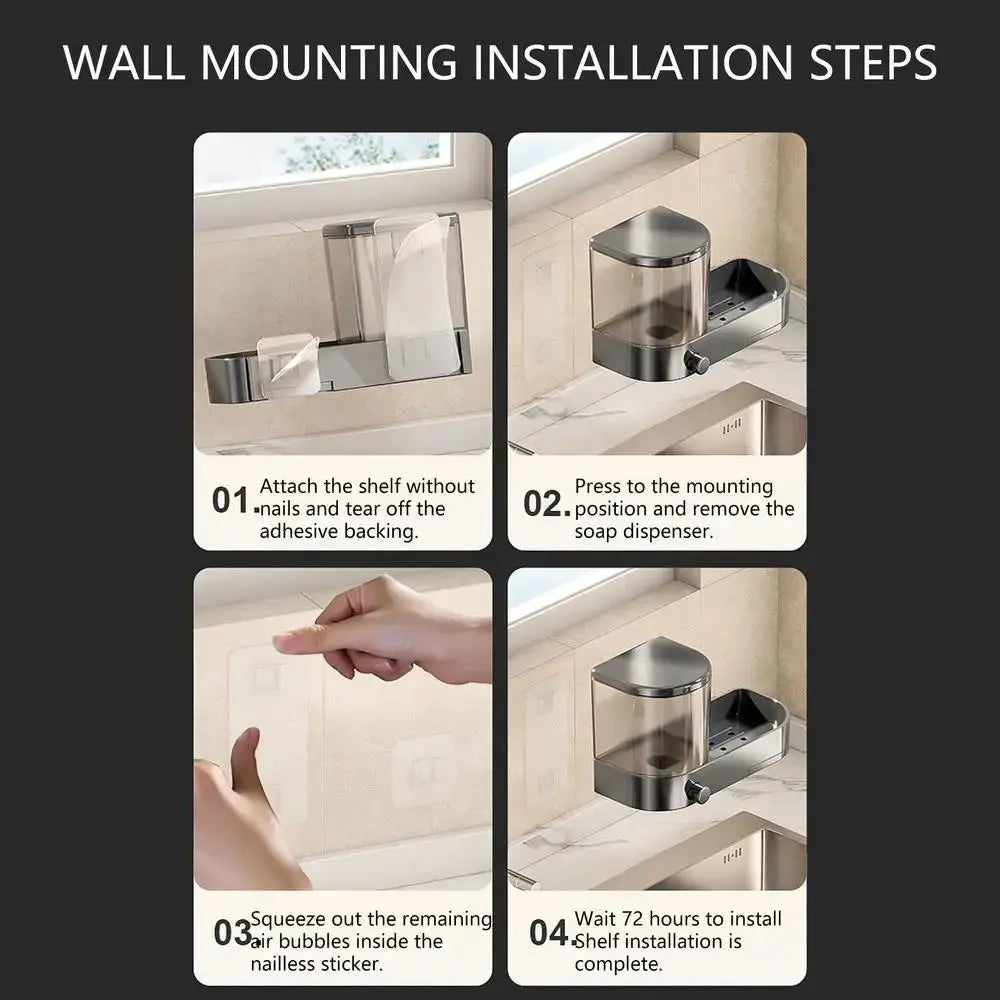 WALL MOUNTING INSTALLATION STEPS

01. Attach the shelf without nails and tear off the adhesive backing.

02. Press to the mounting position and remove the soap dispenser.

03. Squeeze out the remaining air bubbles inside the nailless sticker.

04. Wait 72 hours to install Shelf installation is complete.