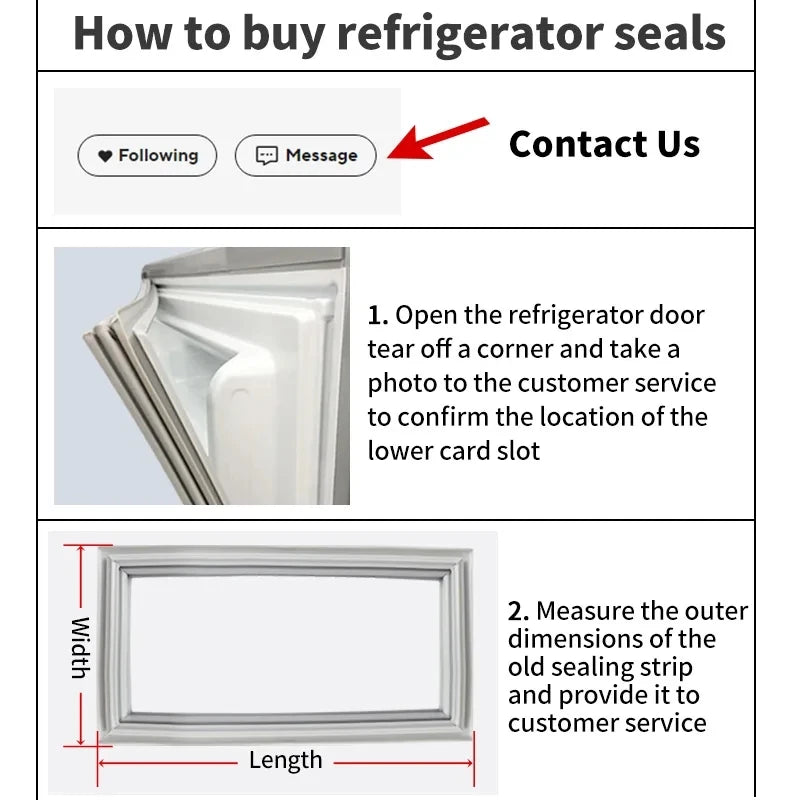 How to buy refrigerator seals

Following Message

Contact Us

1. Open the refrigerator door tear off a corner and take a photo to the customer service to confirm the location of the lower card slot

Width

Length

2. Measure the outer dimensions of the old sealing strip and provide it to customer service