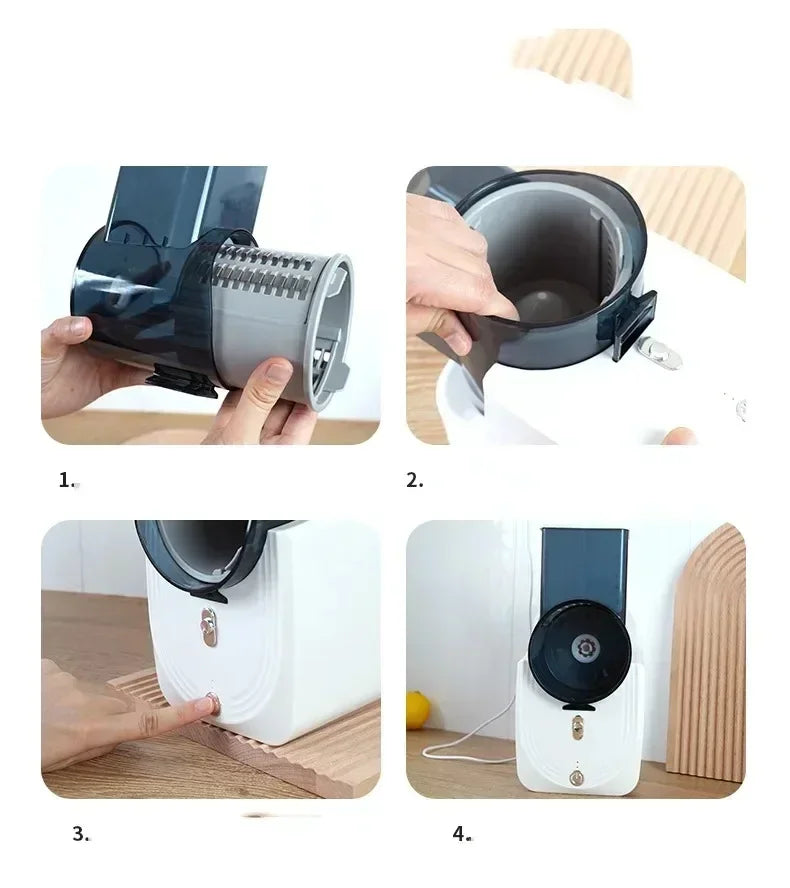 1.

2.

3.

4.