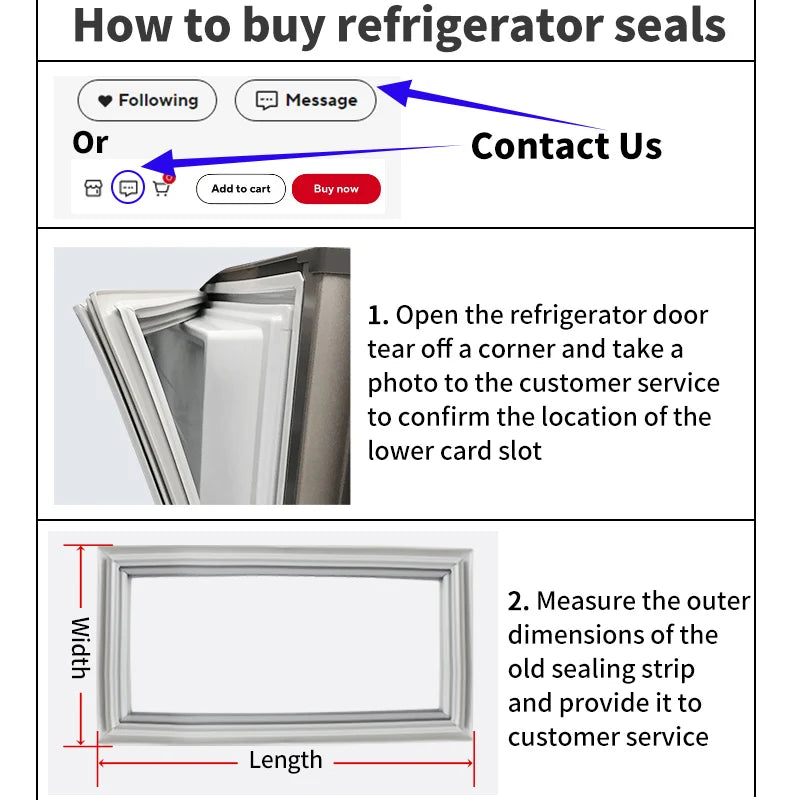 How to buy refrigerator seals

Following

Message

Or

Contact Us

Add to cart

Buy now

1. Open the refrigerator door tear off a corner and take a photo to the customer service to confirm the location of the lower card slot

Width

Length

2. Measure the outer dimensions of the old sealing strip and provide it to customer service