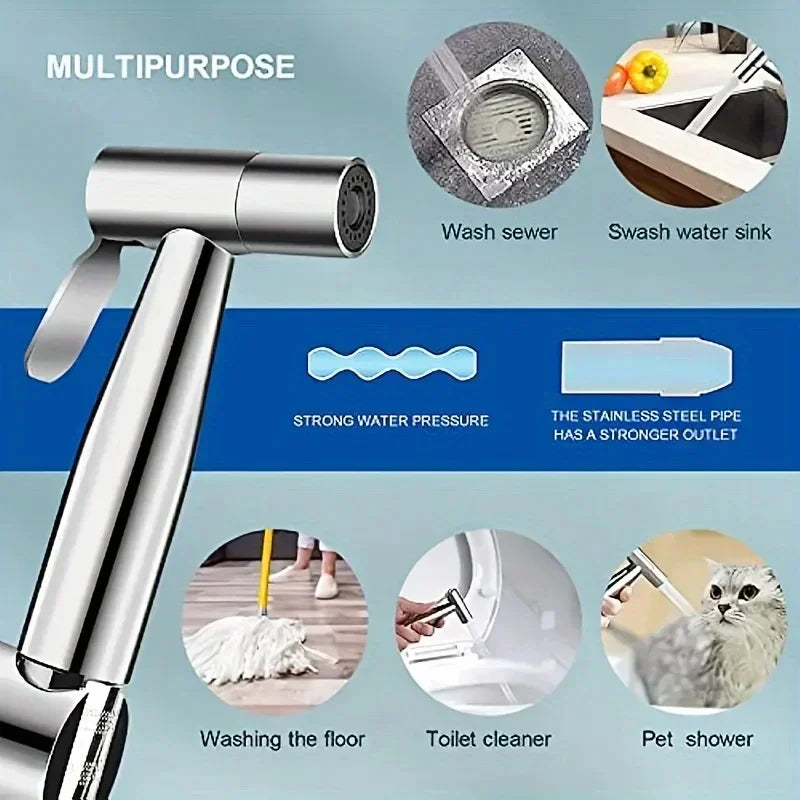 MULTIPURPOSE

Wash sewer

Swash water sink

STRONG WATER PRESSURE

THE STAINLESS STEEL PIPE HAS A STRONGER OUTLET

Washing the floor

Toilet cleaner

Pet shower